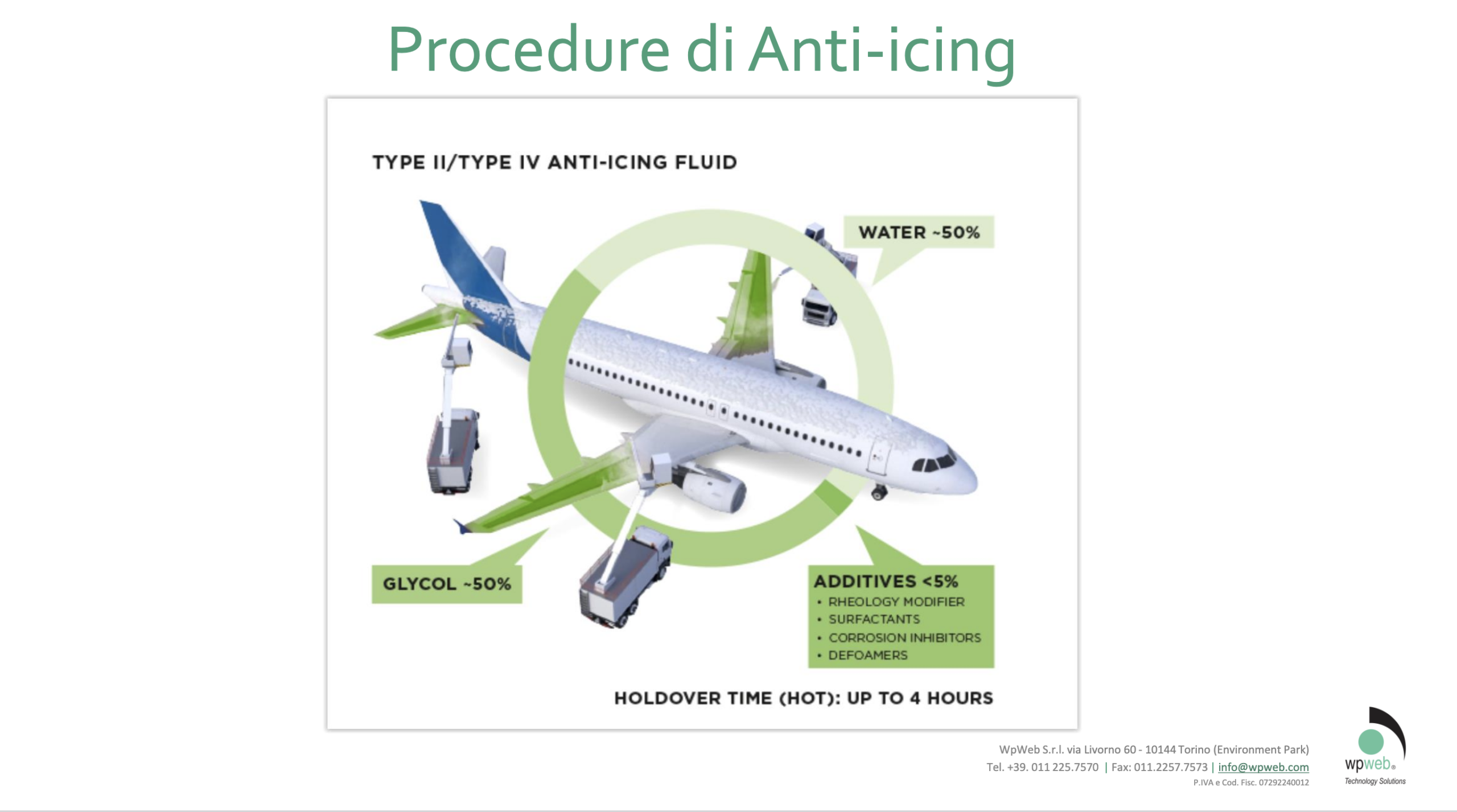 Procedure di Anti-icing

TYPE II/TYPE IV ANTI-ICING FLUID

WATER ~50%

GLYCOL ~50%

ADDITIVES <5%
• RHEOLOGY MODIFIER
• SURFACTANTS
• CORROSION INHIBITORS
• DEFOAMERS

HOLDOVER TIME (HOT): UP TO 4 HOURS

WpWeb S.r.l. via Livorno 60 - 10144 Torino (Environment Park)
Tel. +39. 011 225.7570 | Fax: 011.2257.7573 | info@wpweb.com
P.IVA e Cod. Fisc. 07292240012

wpweb®
Technology Solutions